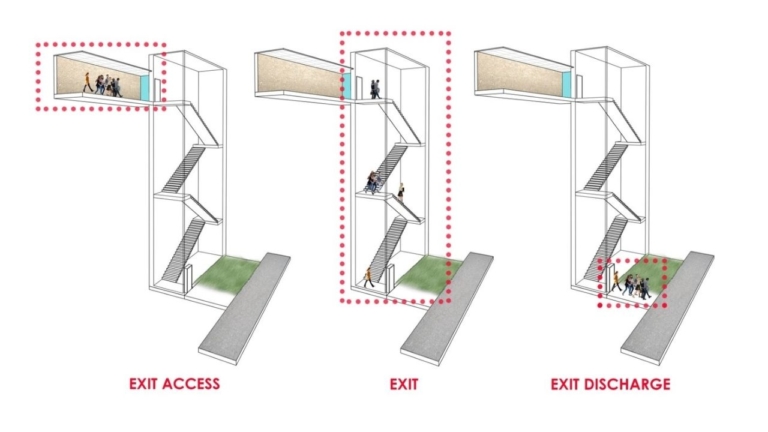 EXIT ACCESS

EXIT

EXIT DISCHARGE